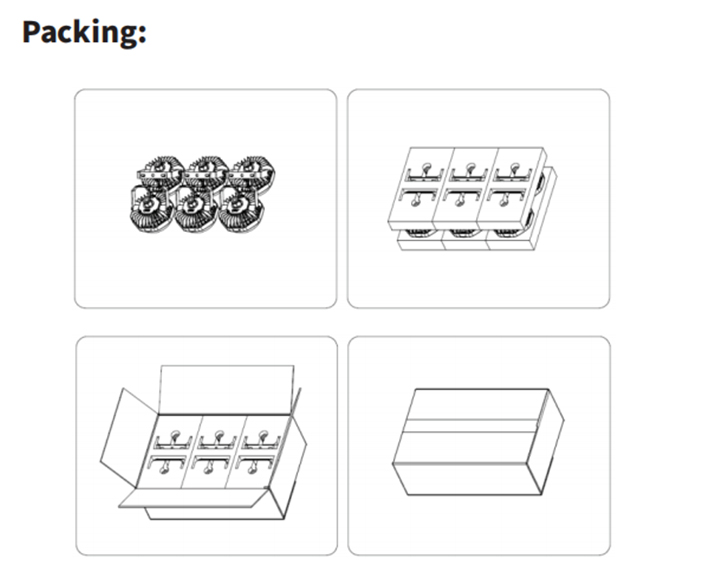 Packing: