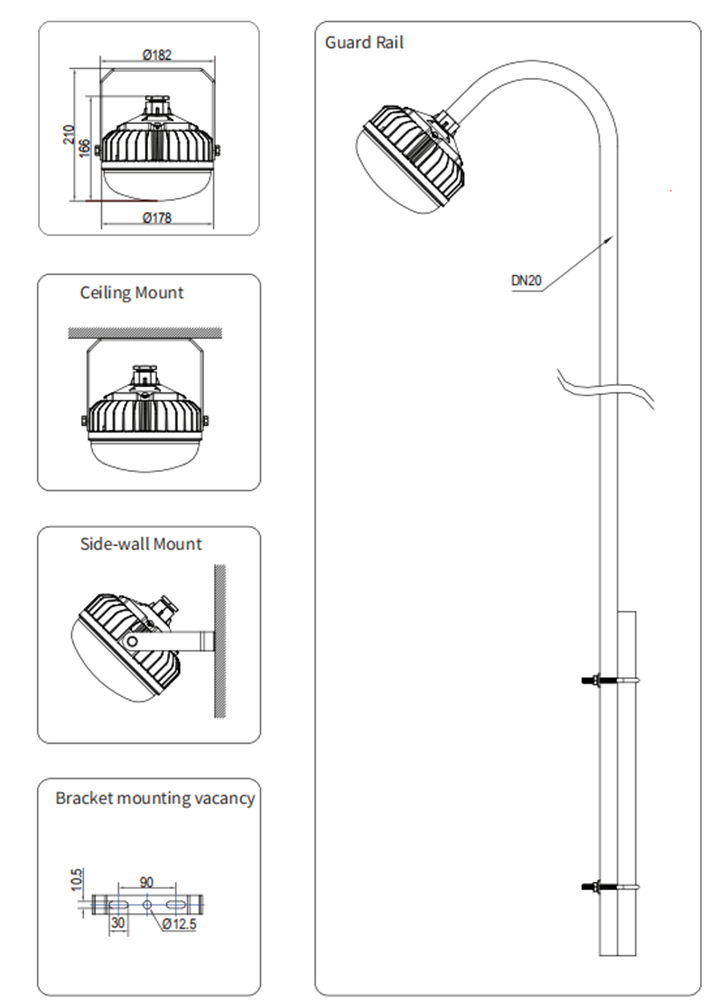 Ø182
210
166
Ø178

Ceiling Mount

Side-wall Mount

Bracket mounting vacancy

10.5
90
30
Ø12.5

Guard Rail

DN20