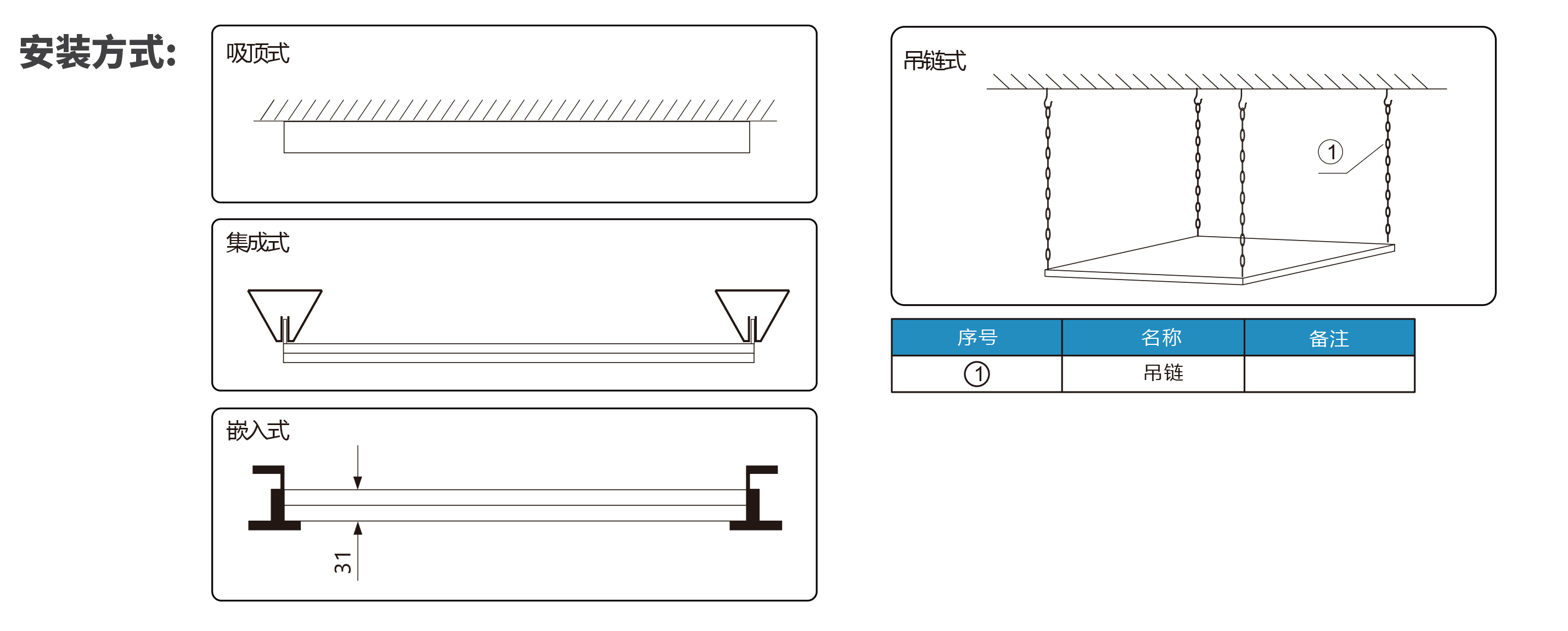 安装方式:

吸顶式

集成式

嵌入式

31

吊链式

①

| 序号 | 名称 | 备注 |
|---|---|---|
| ① | 吊链 | |